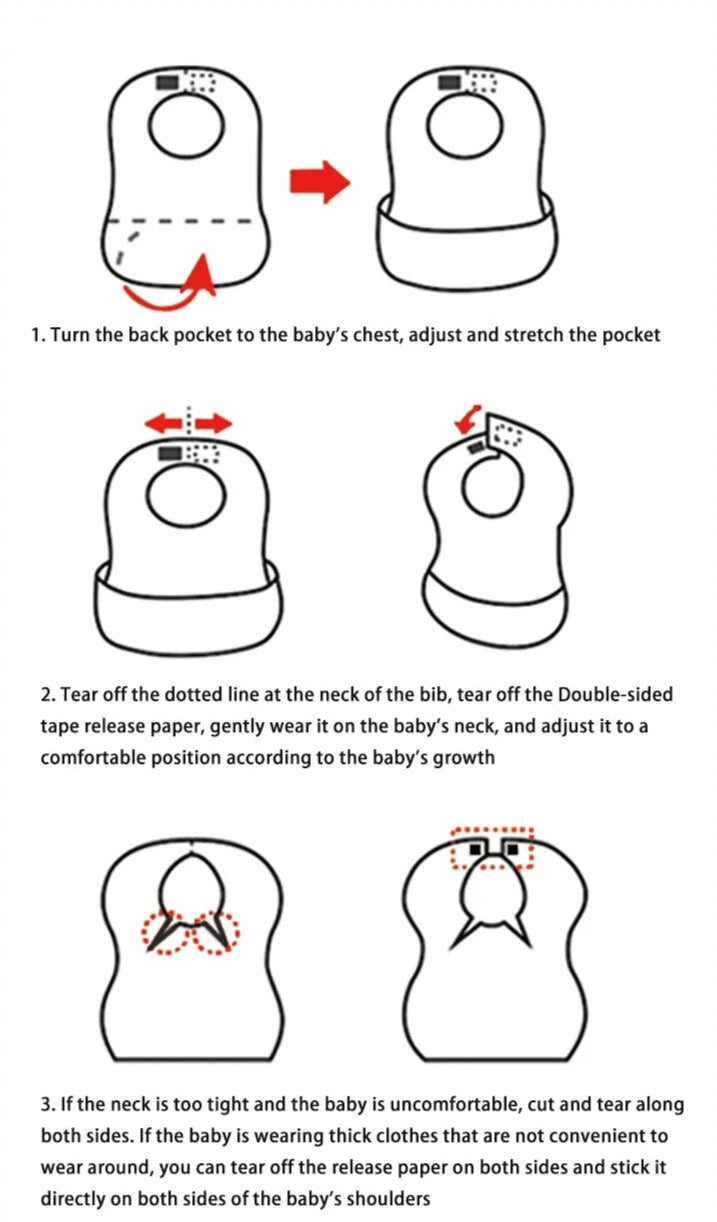 1. Turn the back pocket to the baby's chest, adjust and stretch the pocket

2. Tear off the dotted line at the neck of the bib, tear off the Double-sided tape release paper, gently wear it on the baby's neck, and adjust it to a comfortable position according to the baby's growth

3. If the neck is too tight and the baby is uncomfortable, cut and tear along both sides. If the baby is wearing thick clothes that are not convenient to wear around, you can tear off the release paper on both sides and stick it directly on both sides of the baby's shoulders